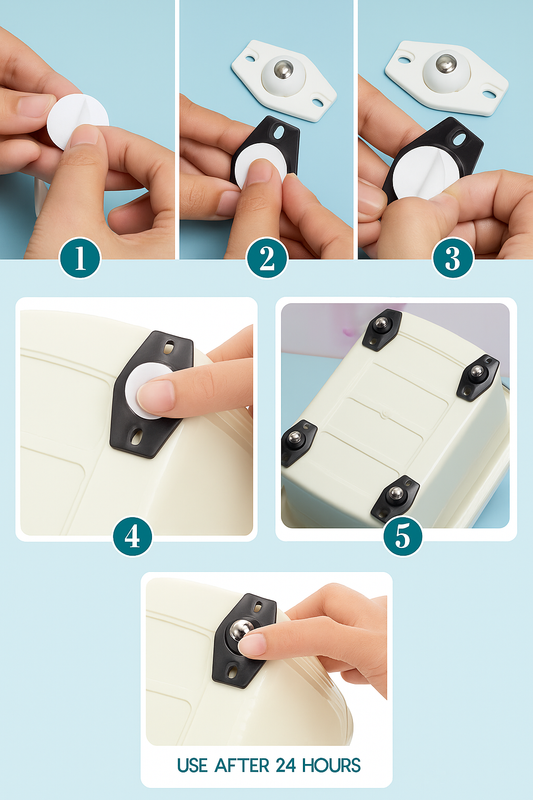 1
2
3
4
5
USE AFTER 24 HOURS