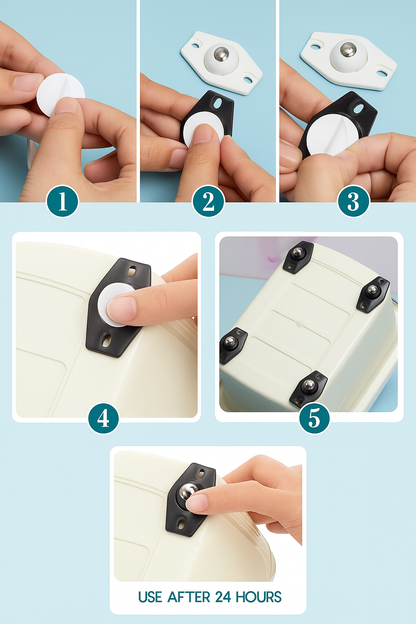 1

2

3

4

5

USE AFTER 24 HOURS