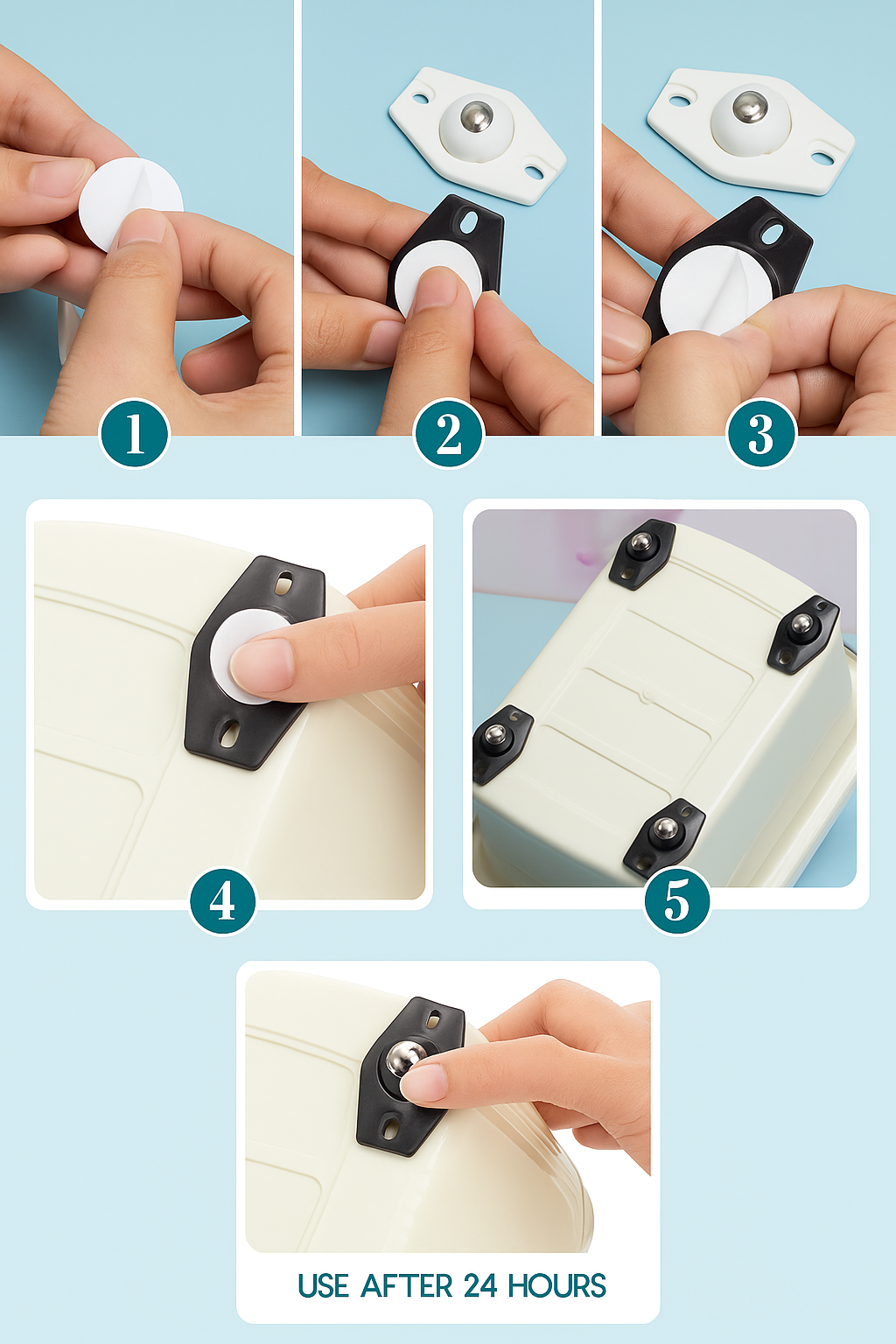 1

2

3

4

5

USE AFTER 24 HOURS